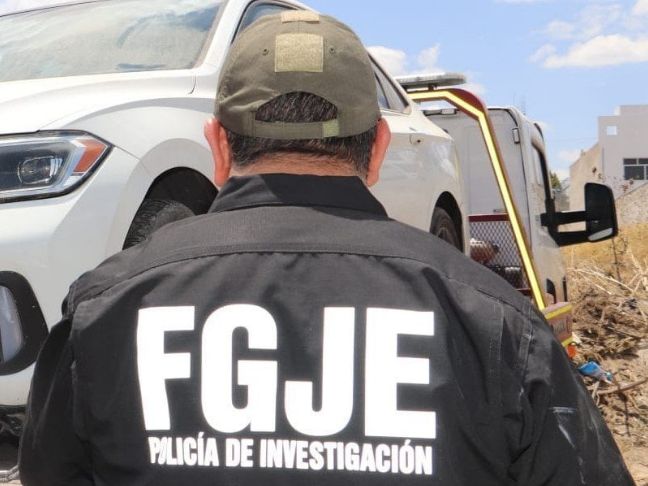 FGJE
POLICÍA DE INVESTIGACIÓN