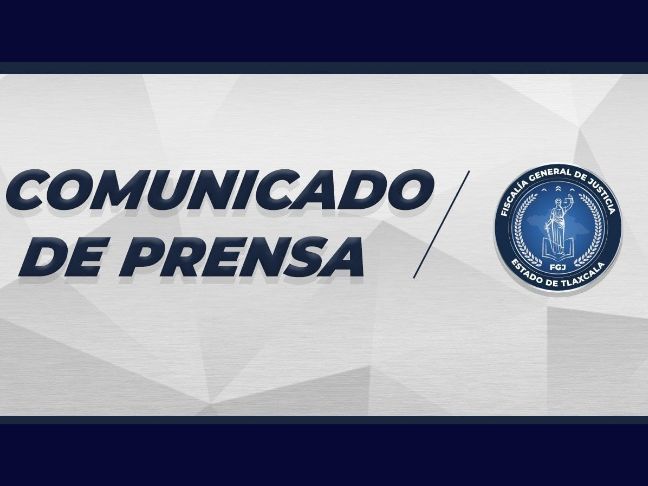 COMUNICADO DE PRENSA

FISCALÍA GENERAL DE JUSTICIA
FGJ
ESTADO DE TLAXCALA