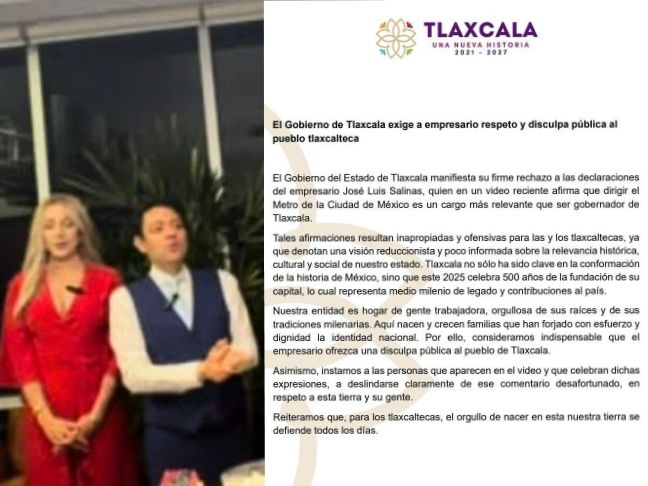 TLAXCALA
UNA NUEVA HISTORIA
2021 - 2027

El Gobierno de Tlaxcala exige a empresario respeto y disculpa pública al pueblo tlaxcalteca

El Gobierno del Estado de Tlaxcala manifiesta su firme rechazo a las declaraciones del empresario José Luis Salinas, quien en un video reciente afirma que dirigir el Metro de la Ciudad de México es un cargo más relevante que ser gobernador de Tlaxcala.

Tales afirmaciones resultan inapropiadas y ofensivas para las y los tlaxcaltecas, ya que denotan una visión reduccionista y poco informada sobre la relevancia histórica, cultural y social de nuestro estado. Tlaxcala no sólo ha sido clave en la conformación de la historia de México, sino que este 2025 celebra 500 años de la fundación de su capital, lo cual representa medio milenio de legado y contribuciones al país.

Nuestra entidad es hogar de gente trabajadora, orgullosa de sus raíces y de sus tradiciones milenarias. Aquí nacen y crecen familias que han forjado con esfuerzo y dignidad la identidad nacional. Por ello, consideramos indispensable que el empresario ofrezca una disculpa pública al pueblo de Tlaxcala.

Asimismo, instamos a las personas que aparecen en el video y que celebran dichas expresiones, a deslindarse claramente de ese comentario desafortunado, en respeto a esta tierra y su gente.

Reiteramos que, para los tlaxcaltecas, el orgullo de nacer en esta nuestra tierra se defiende todos los días.